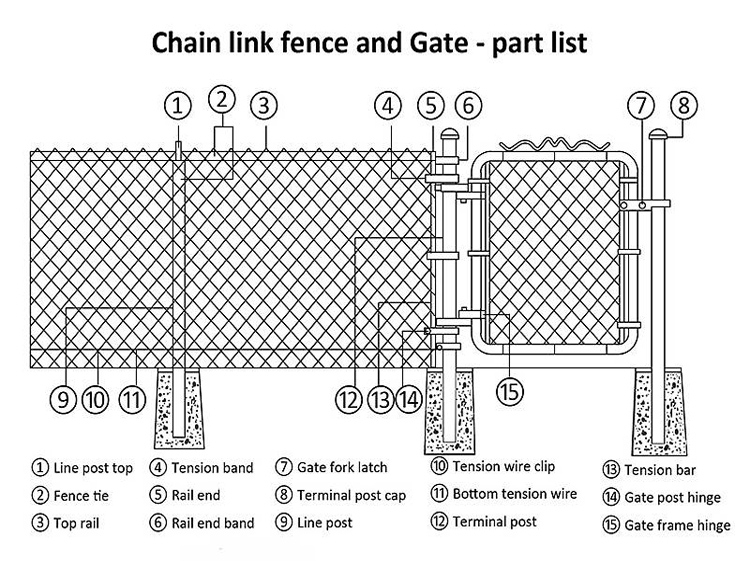 Chain link fence and Gate - part list

1 2 3 4 5 6 7 8

9 10 11 12 13 14 15

1 Line post top
2 Fence tie
3 Top rail

4 Tension band
5 Rail end
6 Rail end band

7 Gate fork latch
8 Terminal post cap
9 Line post

10 Tension wire clip
11 Bottom tension wire
12 Terminal post

13 Tension bar
14 Gate post hinge
15 Gate frame hinge