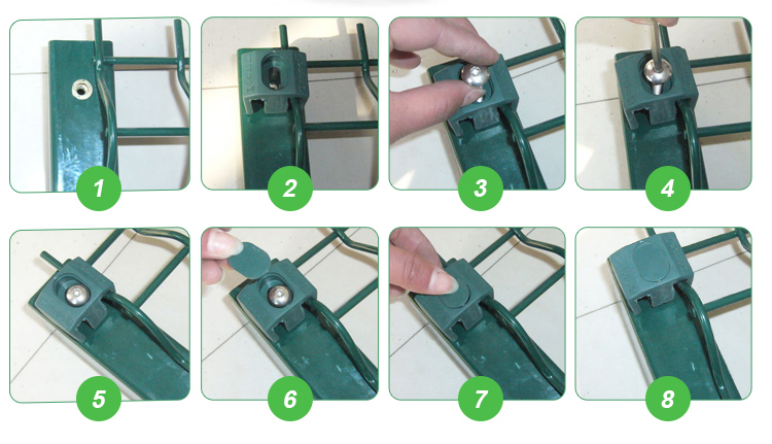 1
2
3
4
5
6
7
8